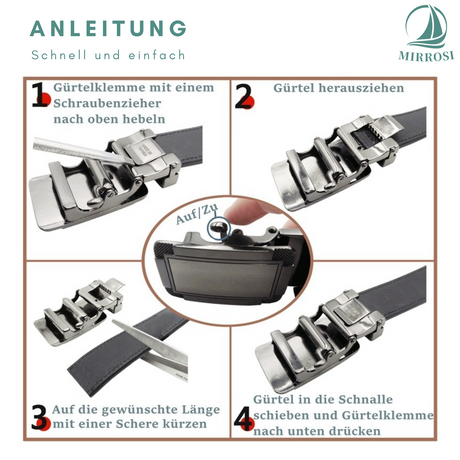 ANLEITUNG

Schnell und einfach

MIRROSI

1 Gürtelklemme mit einem Schraubenzieher nach oben hebeln

2 Gürtel herausziehen

Auf/Zu

3 Auf die gewünschte Länge mit einer Schere kürzen

4 Gürtel in die Schnalle schieben und Gürtelklemme nach unten drücken